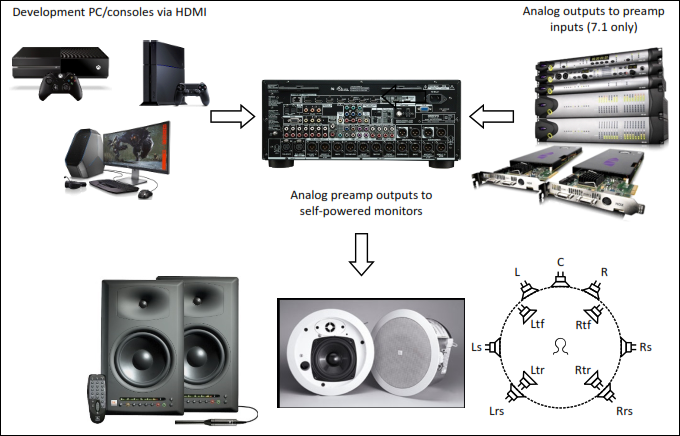 Development PC/consoles via HDMI

Analog outputs to preamp inputs (7.1 only)

Analog preamp outputs to self-powered monitors

L
C
R
Ltf
Rtf
Ls
Rs
Ltr
Rtr
Lrs
Rrs